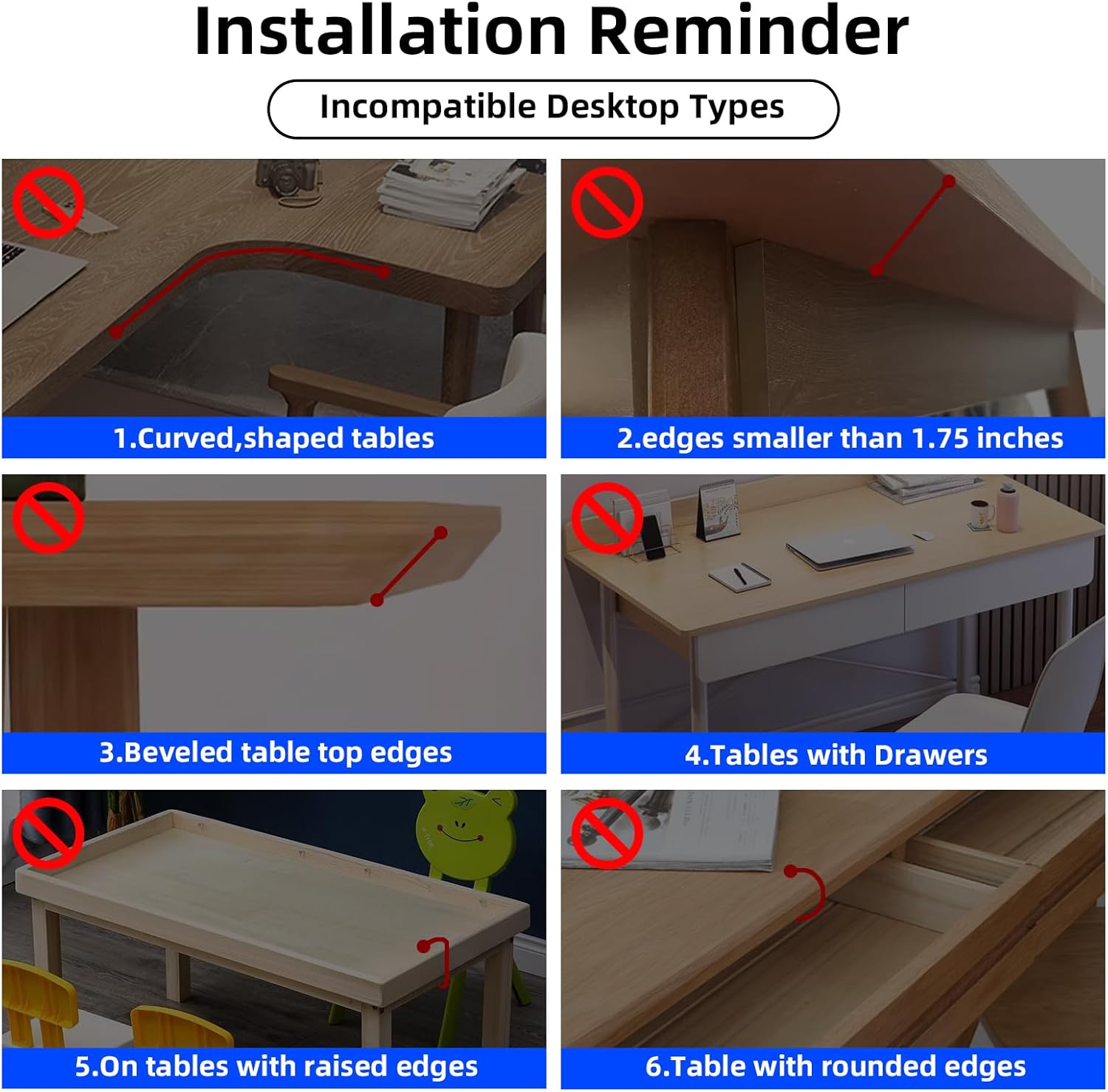 Installation Reminder

Incompatible Desktop Types

1.Curved,shaped tables

2.edges smaller than 1.75 inches

3.Beveled table top edges

4.Tables with Drawers

5.On tables with raised edges

6.Table with rounded edges